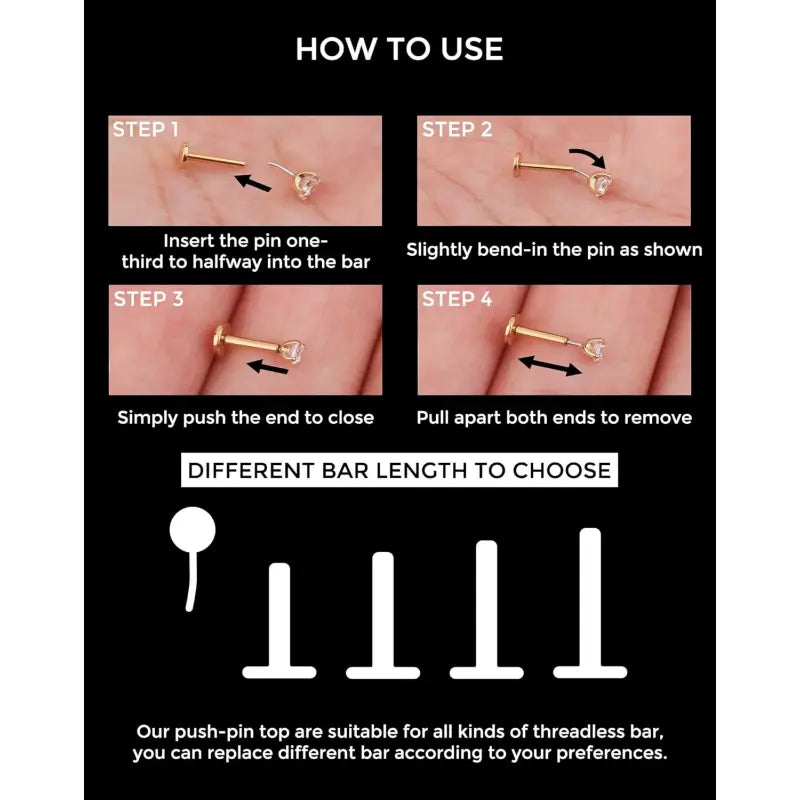 HOW TO USE

STEP 1

Insert the pin one-third to halfway into the bar

STEP 2

Slightly bend-in the pin as shown

STEP 3

Simply push the end to close

STEP 4

Pull apart both ends to remove

DIFFERENT BAR LENGTH TO CHOOSE

Our push-pin top are suitable for all kinds of threadless bar, you can replace different bar according to your preferences.